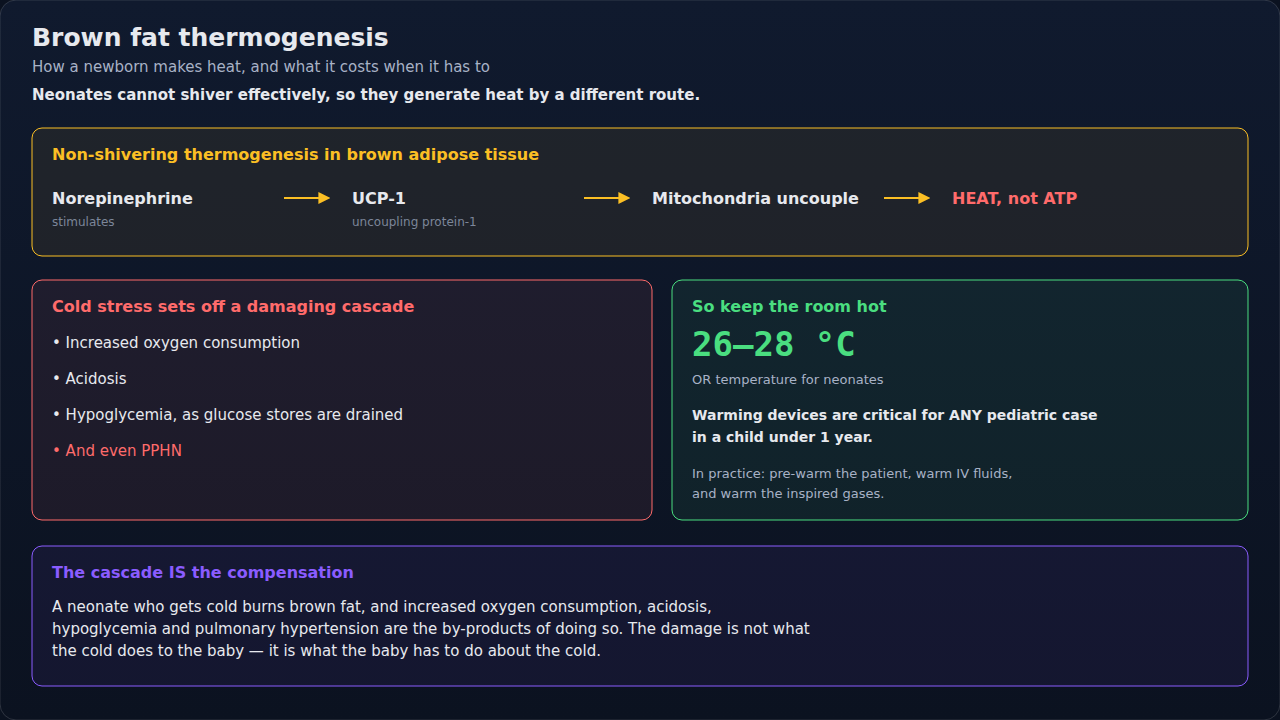 Brown fat thermogenesis

How a newborn makes heat, and what it costs when it has to

Neonates cannot shiver effectively, so they generate heat by a different route.

Non-shivering thermogenesis in brown adipose tissue

Norepinephrine
stimulates

→

UCP-1
uncoupling protein-1

→

Mitochondria uncouple

→

HEAT, not ATP

Cold stress sets off a damaging cascade

• Increased oxygen consumption

• Acidosis

• Hypoglycemia, as glucose stores are drained

• And even PPHN

So keep the room hot

26–28 °C

OR temperature for neonates

Warming devices are critical for ANY pediatric case in a child under 1 year.

In practice: pre-warm the patient, warm IV fluids, and warm the inspired gases.

The cascade IS the compensation

A neonate who gets cold burns brown fat, and increased oxygen consumption, acidosis, hypoglycemia and pulmonary hypertension are the by-products of doing so. The damage is not what the cold does to the baby — it is what the baby has to do about the cold.