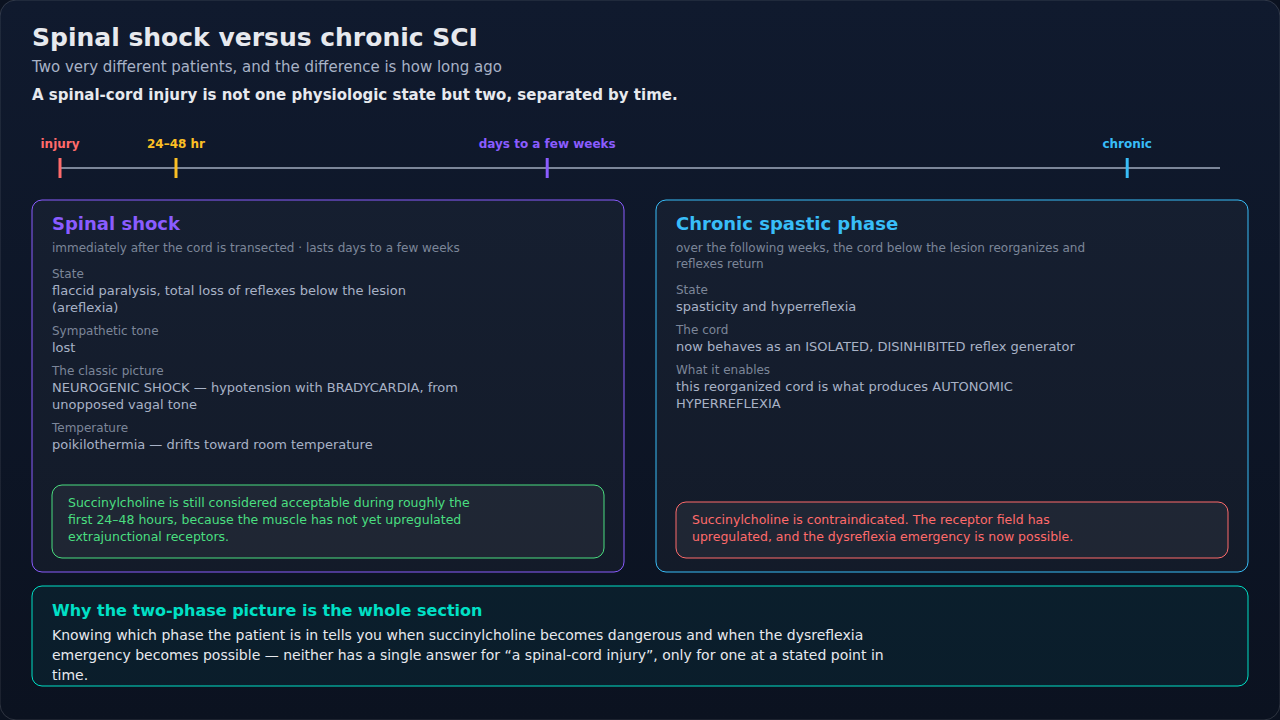 Spinal shock versus chronic SCI

Two very different patients, and the difference is how long ago

A spinal-cord injury is not one physiologic state but two, separated by time.

injury
24–48 hr
days to a few weeks
chronic

Spinal shock

immediately after the cord is transected · lasts days to a few weeks

State
flaccid paralysis, total loss of reflexes below the lesion (areflexia)

Sympathetic tone
lost

The classic picture
NEUROGENIC SHOCK — hypotension with BRADYCARDIA, from unopposed vagal tone

Temperature
poikilothermia — drifts toward room temperature

Succinylcholine is still considered acceptable during roughly the first 24–48 hours, because the muscle has not yet upregulated extrajunctional receptors.

Chronic spastic phase

over the following weeks, the cord below the lesion reorganizes and reflexes return

State
spasticity and hyperreflexia

The cord
now behaves as an ISOLATED, DISINHIBITED reflex generator

What it enables
this reorganized cord is what produces AUTONOMIC HYPERREFLEXIA

Succinylcholine is contraindicated. The receptor field has upregulated, and the dysreflexia emergency is now possible.

Why the two-phase picture is the whole section

Knowing which phase the patient is in tells you when succinylcholine becomes dangerous and when the dysreflexia emergency becomes possible — neither has a single answer for "a spinal-cord injury", only for one at a stated point in time.